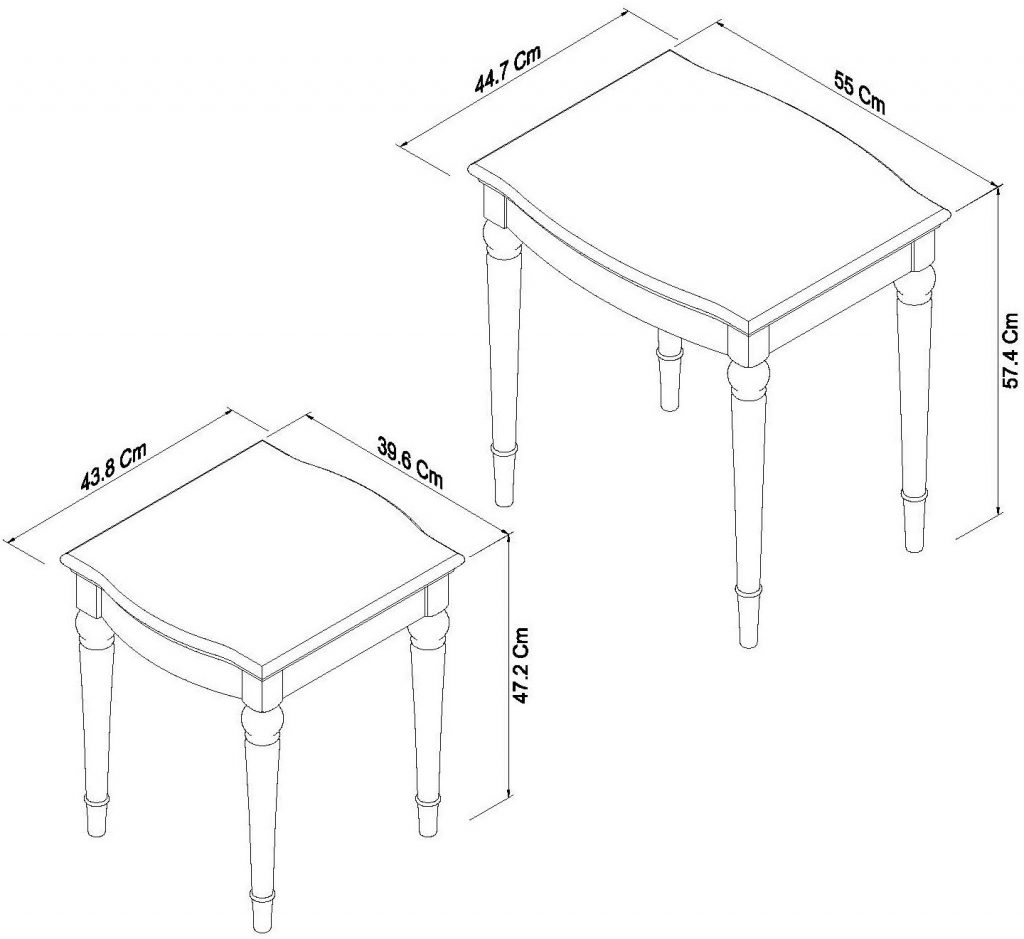 44.7 Cm
55 Cm
57.4 Cm
43.8 Cm
39.6 Cm
47.2 Cm