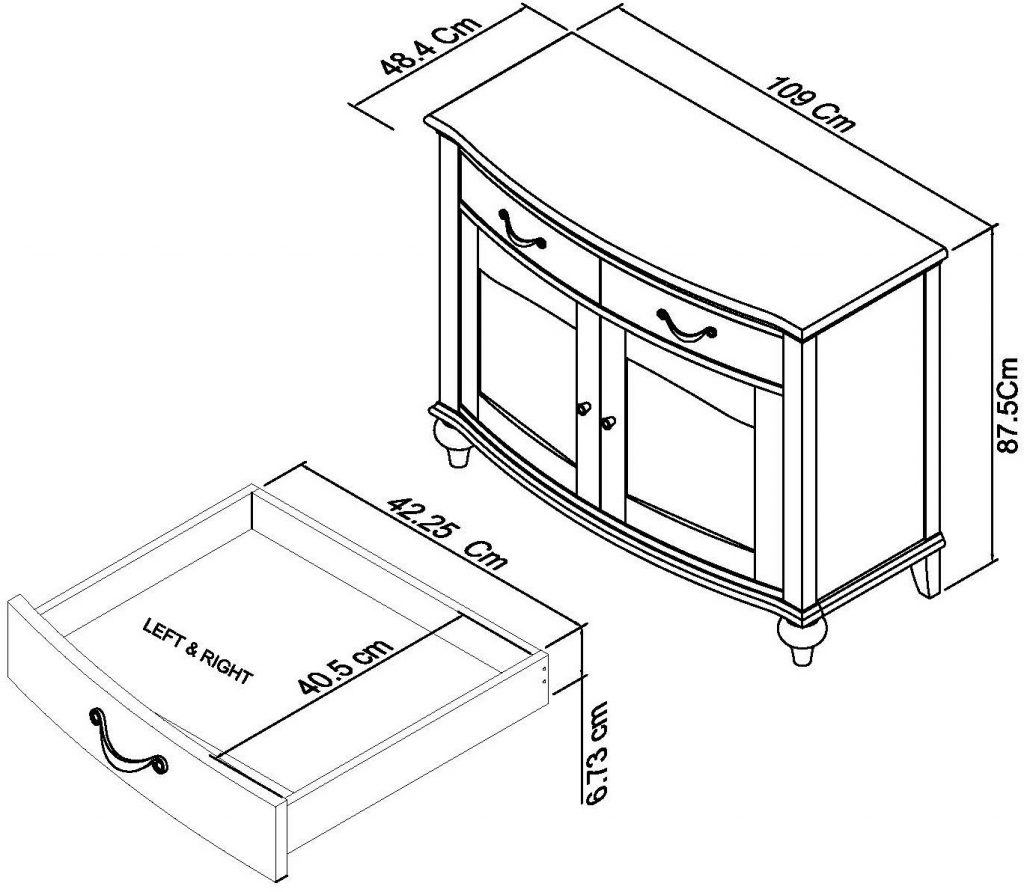 48.4 Cm
109 Cm
87.5Cm
42.25 Cm
LEFT & RIGHT
40.5 cm
6.73 cm