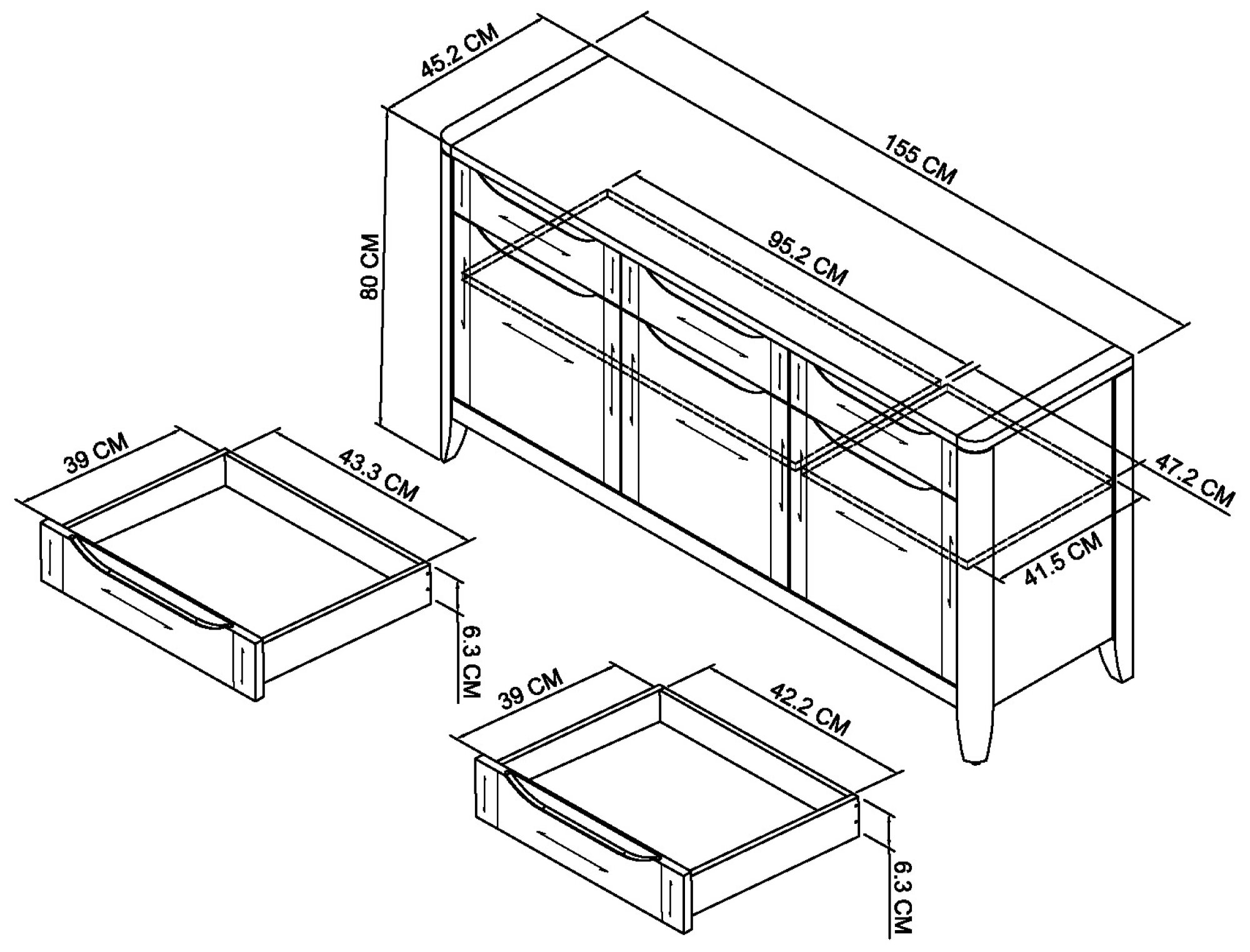 45.2 CM
155 CM
80 CM
95.2 CM
47.2 CM
41.5 CM
39 CM
43.3 CM
6.3 CM
39 CM
42.2 CM
6.3 CM